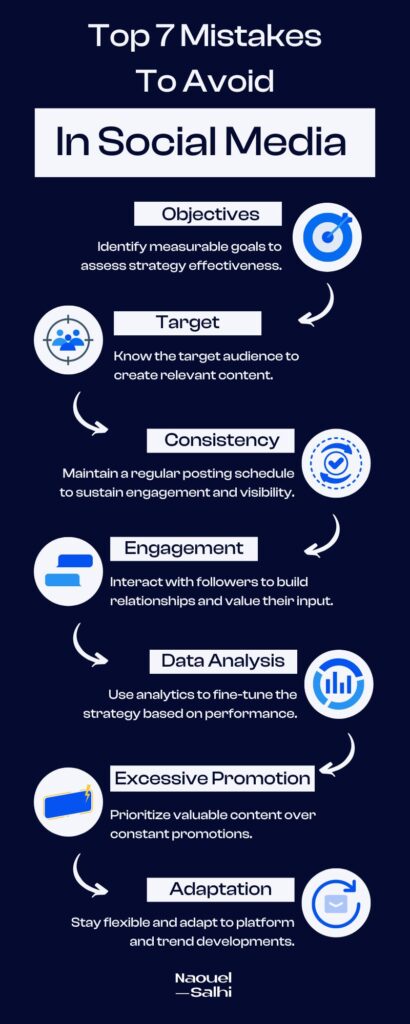 Top 7 Mistakes To Avoid

In Social Media

Objectives

Identify measurable goals to assess strategy effectiveness.

Target

Know the target audience to create relevant content.

Consistency

Maintain a regular posting schedule to sustain engagement and visibility.

Engagement

Interact with followers to build relationships and value their input.

Data Analysis

Use analytics to fine-tune the strategy based on performance.

Excessive Promotion

Prioritize valuable content over constant promotions.

Adaptation

Stay flexible and adapt to platform and trend developments.

Naouel —Salhi